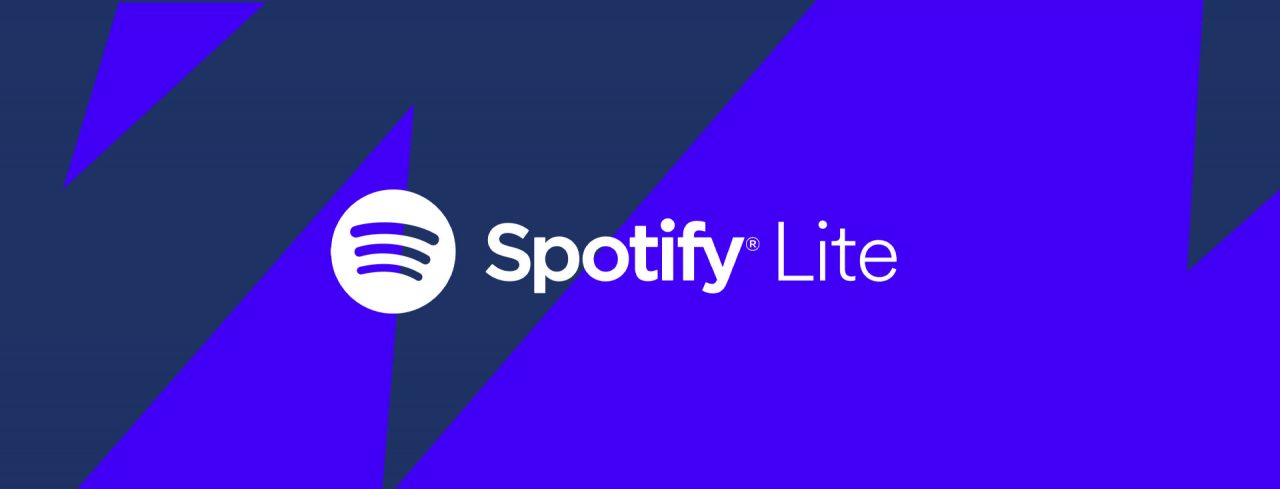 Spotify® Lite